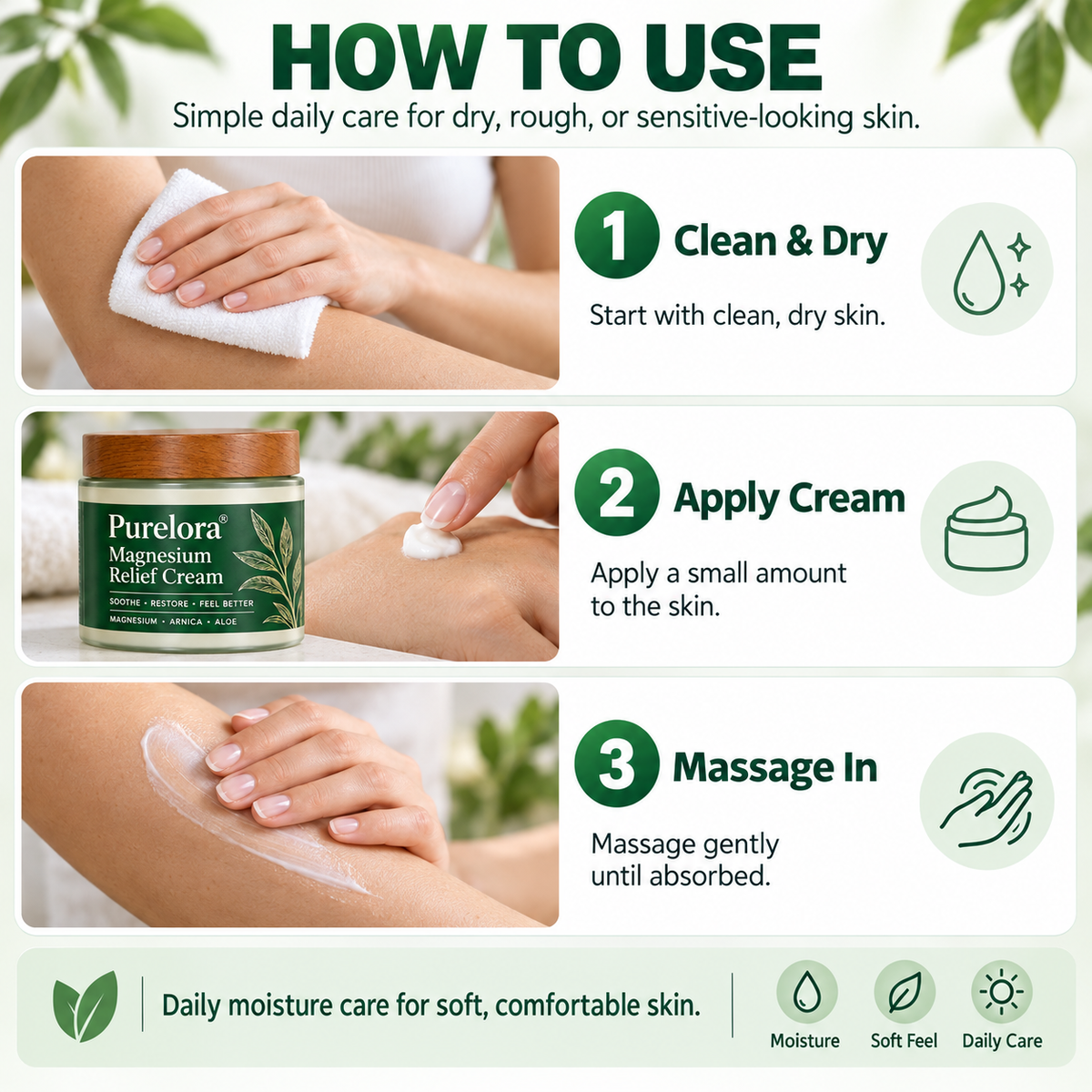 HOW TO USE

Simple daily care for dry, rough, or sensitive-looking skin.

1 Clean & Dry

Start with clean, dry skin.

Purelora®
Magnesium
Relief Cream
SOOTHE • RESTORE • FEEL BETTER
MAGNESIUM • ARNICA • ALOE

2 Apply Cream

Apply a small amount to the skin.

3 Massage In

Massage gently until absorbed.

Daily moisture care for soft, comfortable skin.

Moisture
Soft Feel
Daily Care